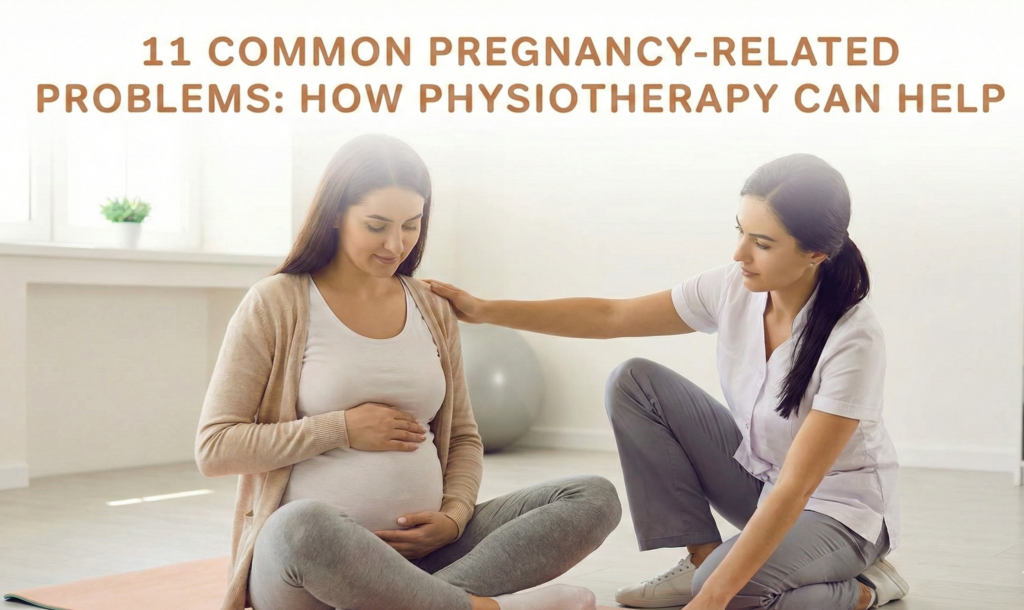 11 COMMON PREGNANCY-RELATED PROBLEMS: HOW PHYSIOTHERAPY CAN HELP